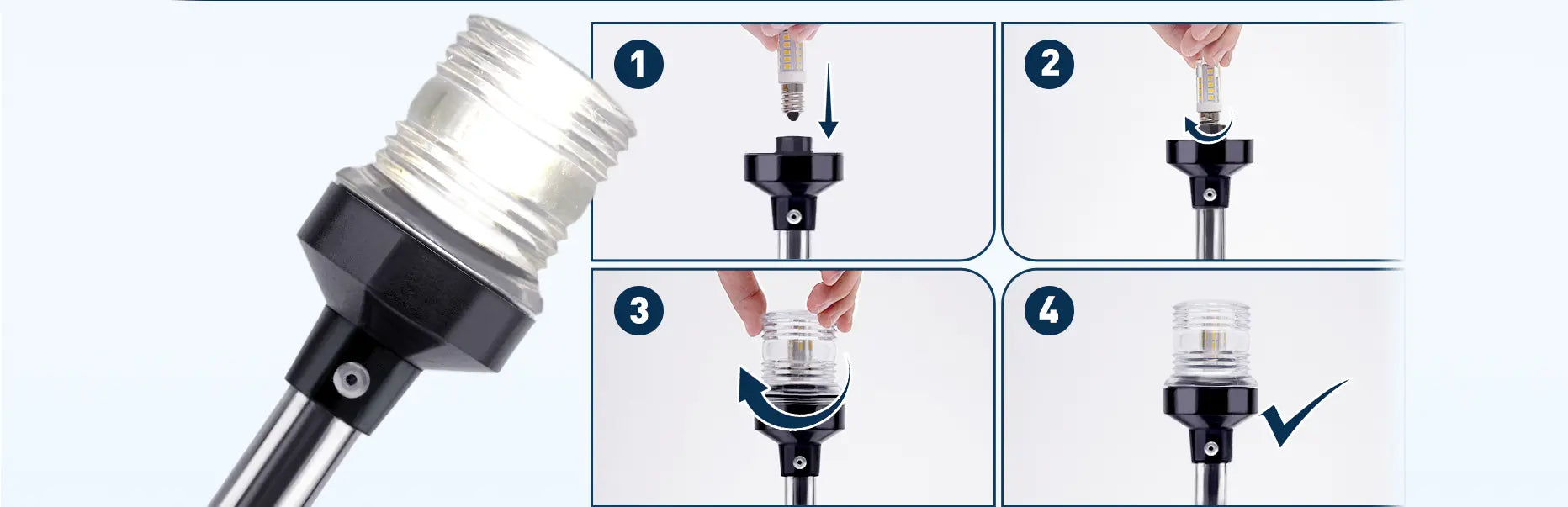 1

2

3

4