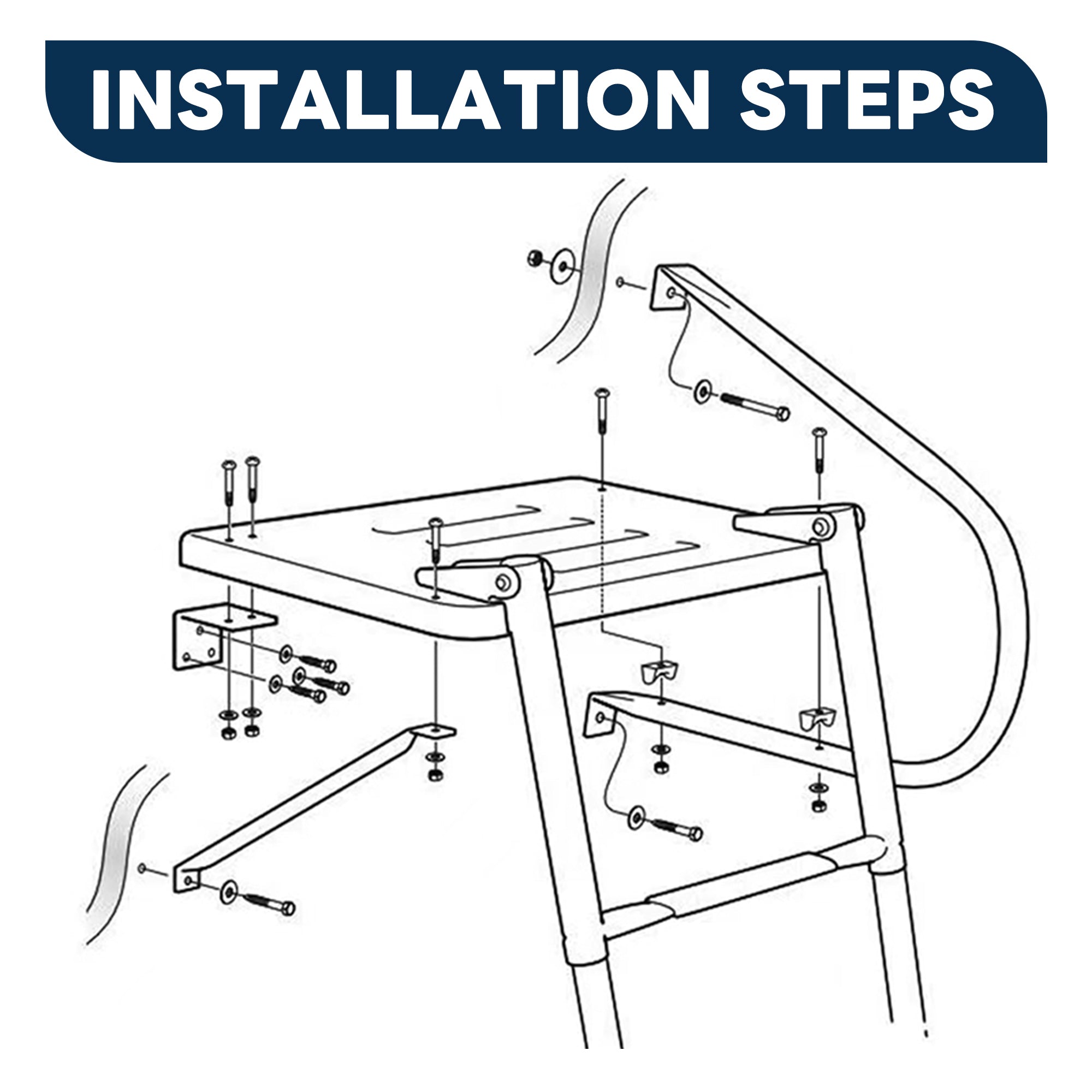 INSTALLATION STEPS