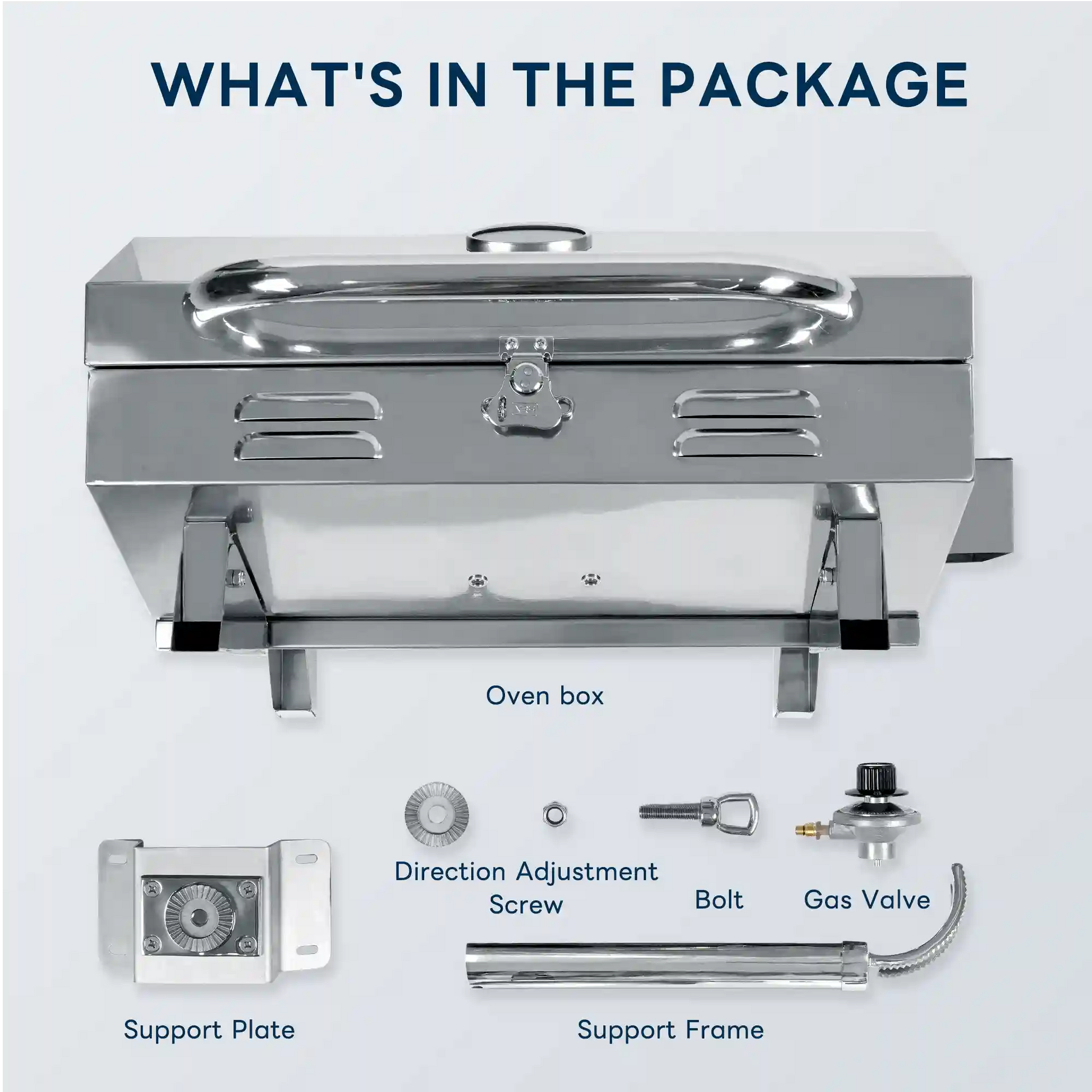 WHAT'S IN THE PACKAGE

Oven box

Direction Adjustment Screw

Bolt

Gas Valve

Support Plate

Support Frame