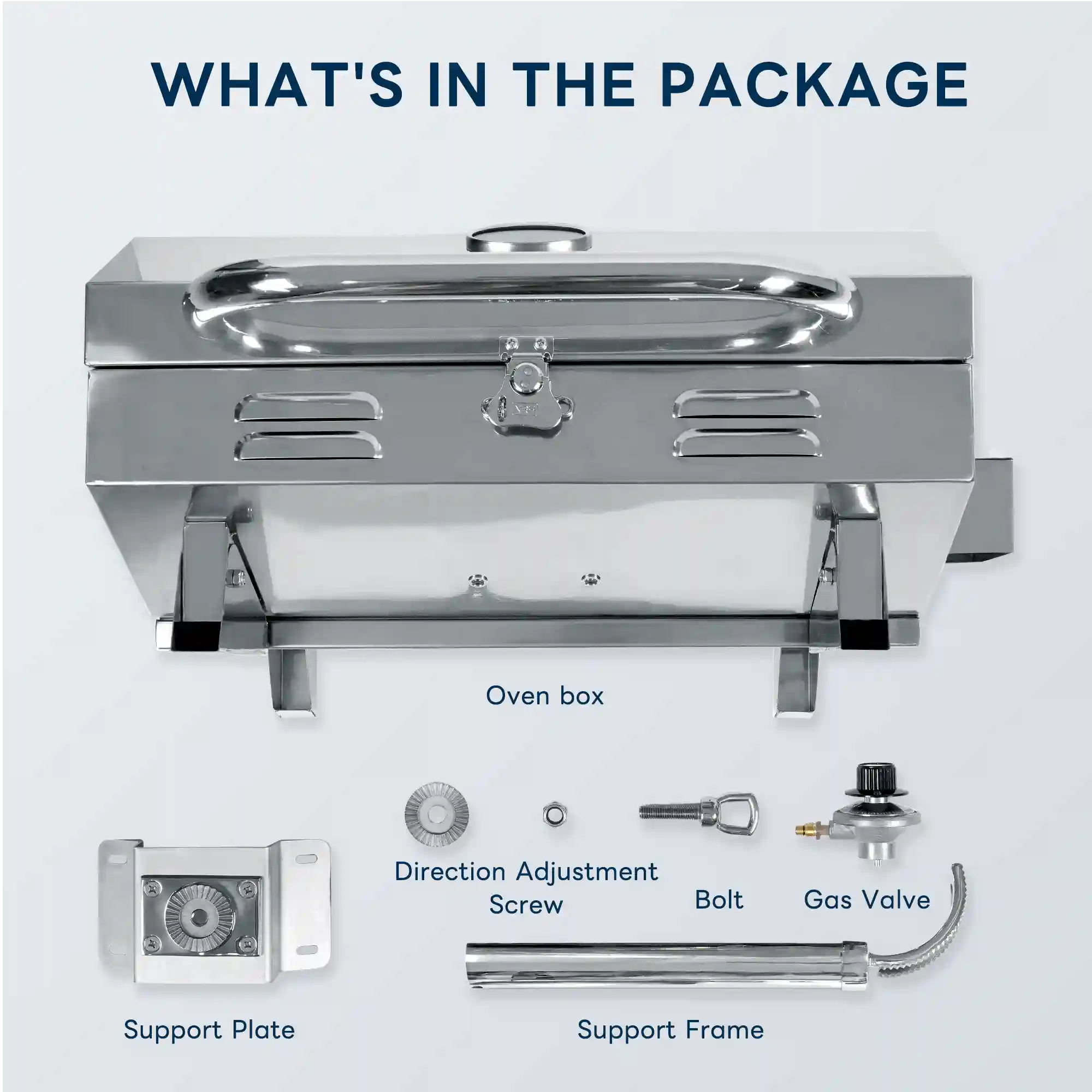 WHAT'S IN THE PACKAGE

Oven box

Direction Adjustment Screw

Bolt

Gas Valve

Support Plate

Support Frame