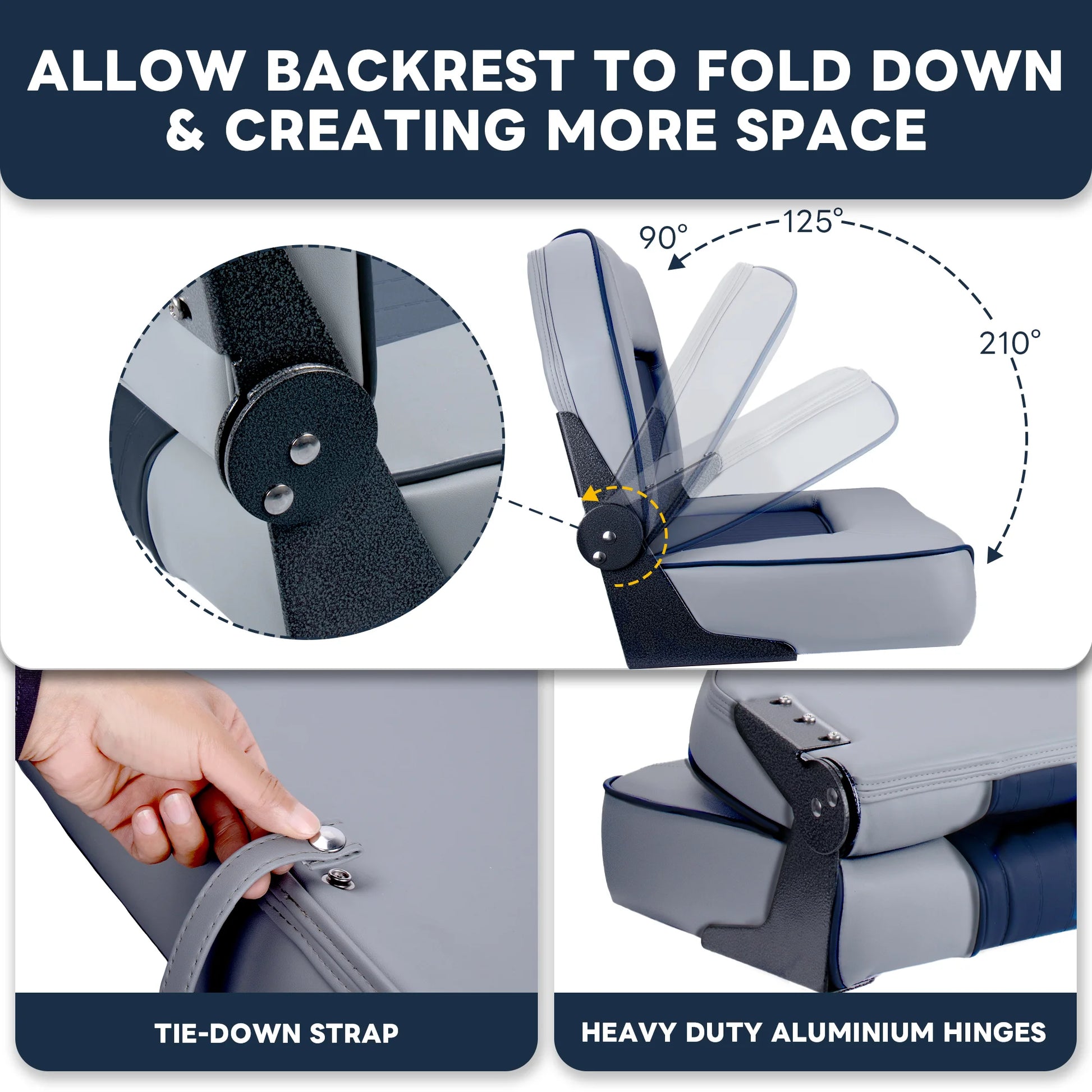 ALLOW BACKREST TO FOLD DOWN & CREATING MORE SPACE

90°

125°

210°

TIE-DOWN STRAP

HEAVY DUTY ALUMINIUM HINGES