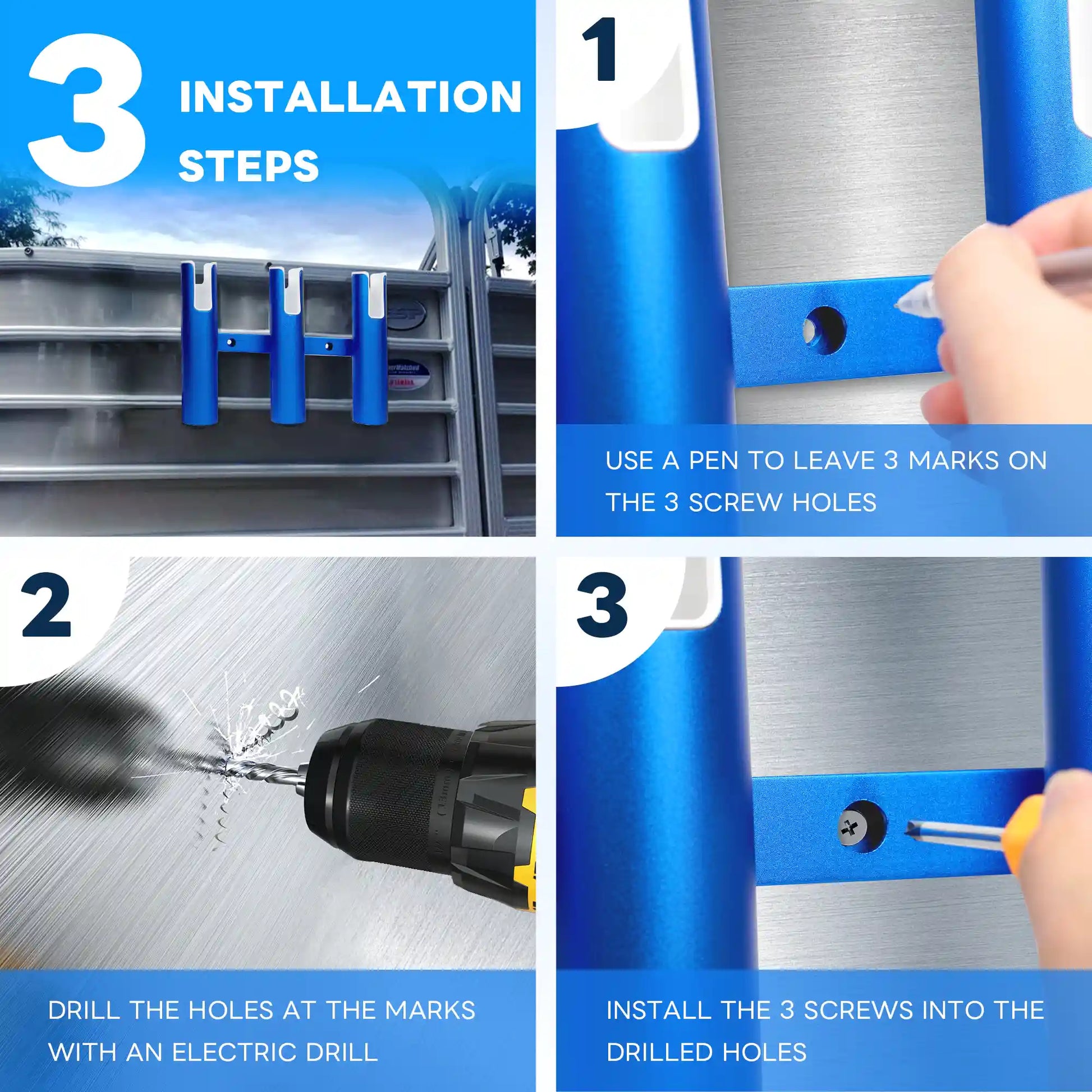 3 INSTALLATION STEPS

1

USE A PEN TO LEAVE 3 MARKS ON THE 3 SCREW HOLES

2

DRILL THE HOLES AT THE MARKS WITH AN ELECTRIC DRILL

3

INSTALL THE 3 SCREWS INTO THE DRILLED HOLES